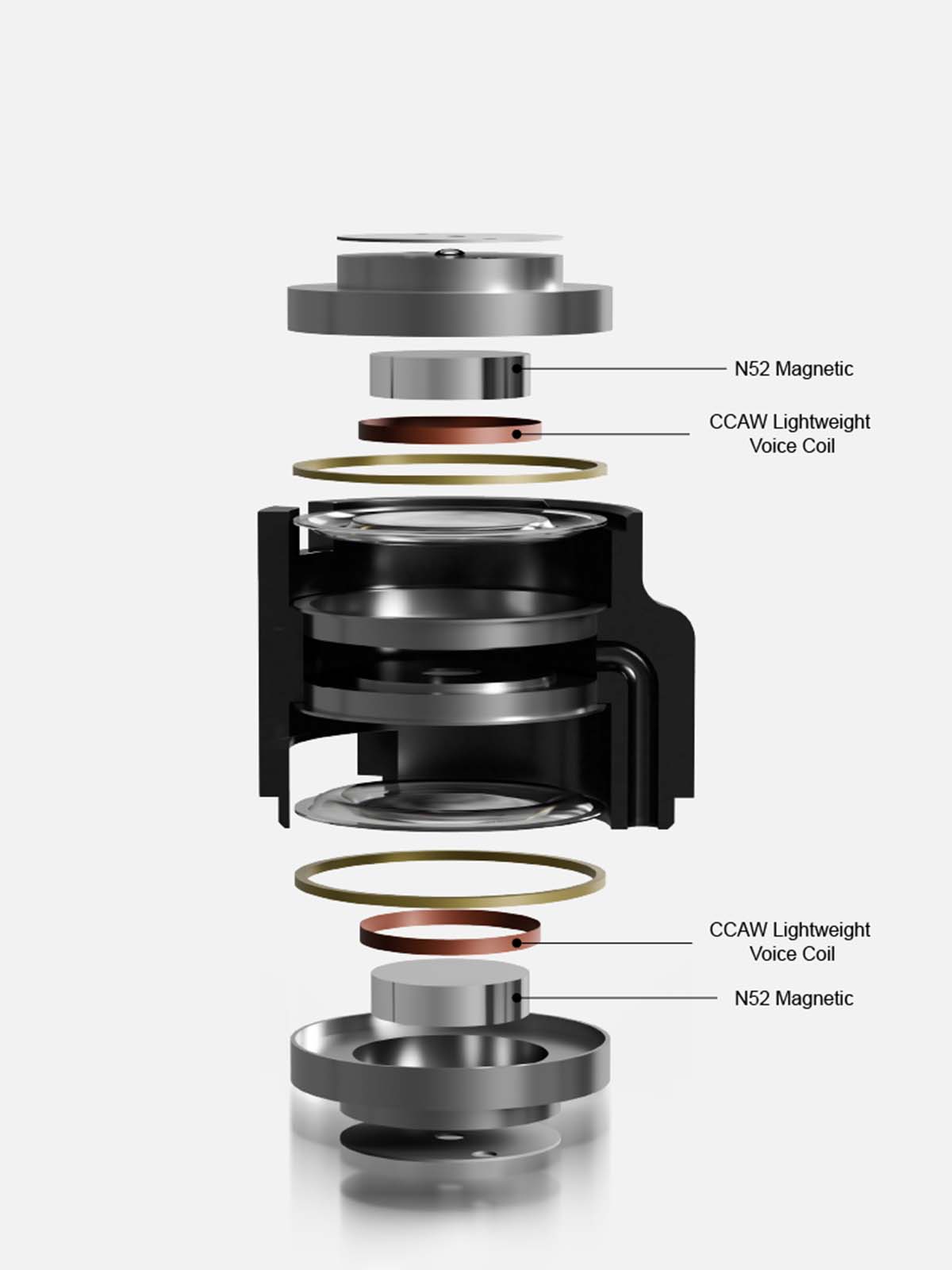 N52 Magnetic

CCAW Lightweight
Voice Coil

CCAW Lightweight
Voice Coil

N52 Magnetic