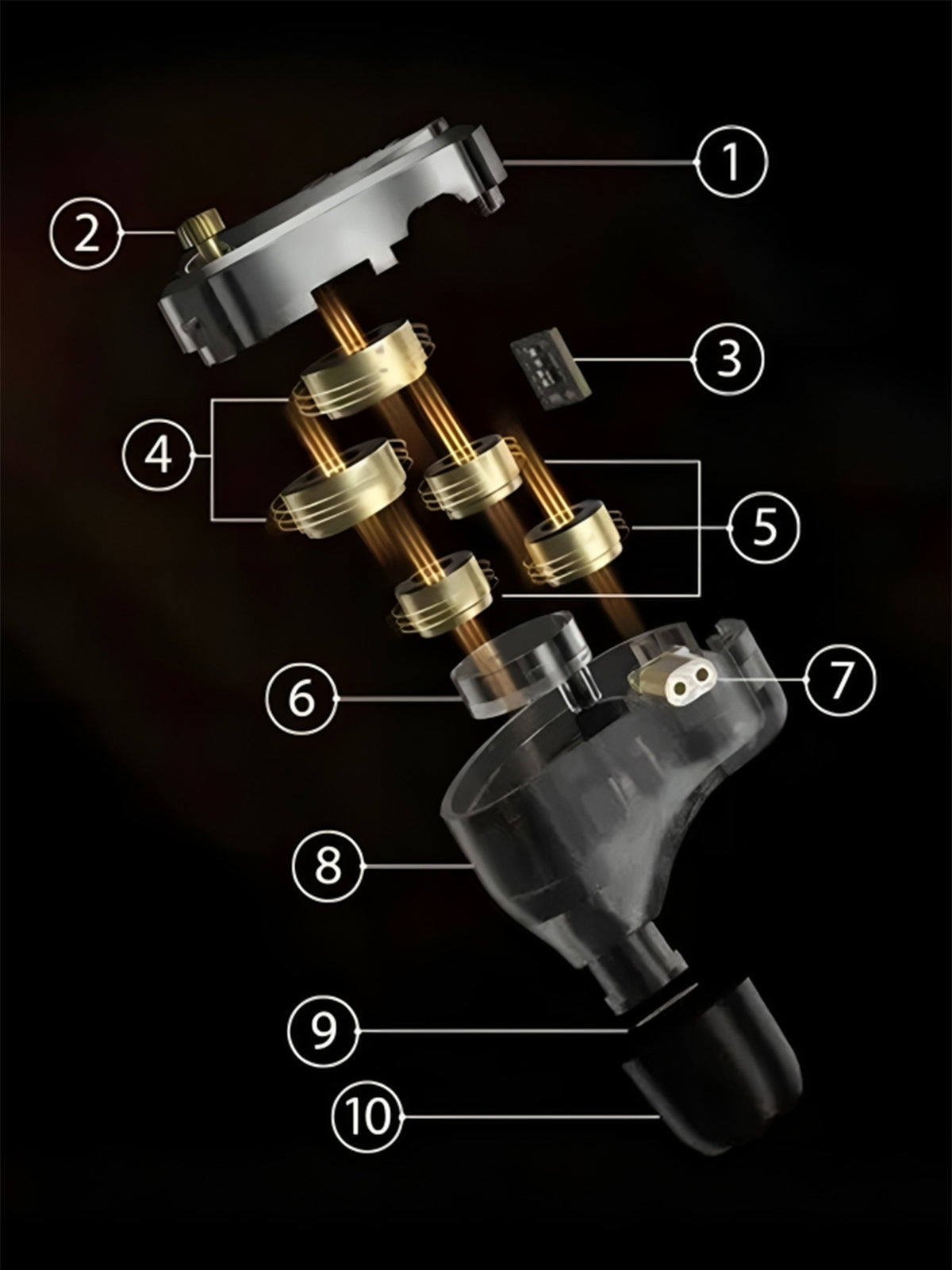 1
2
3
4
5
6
7
8
9
10