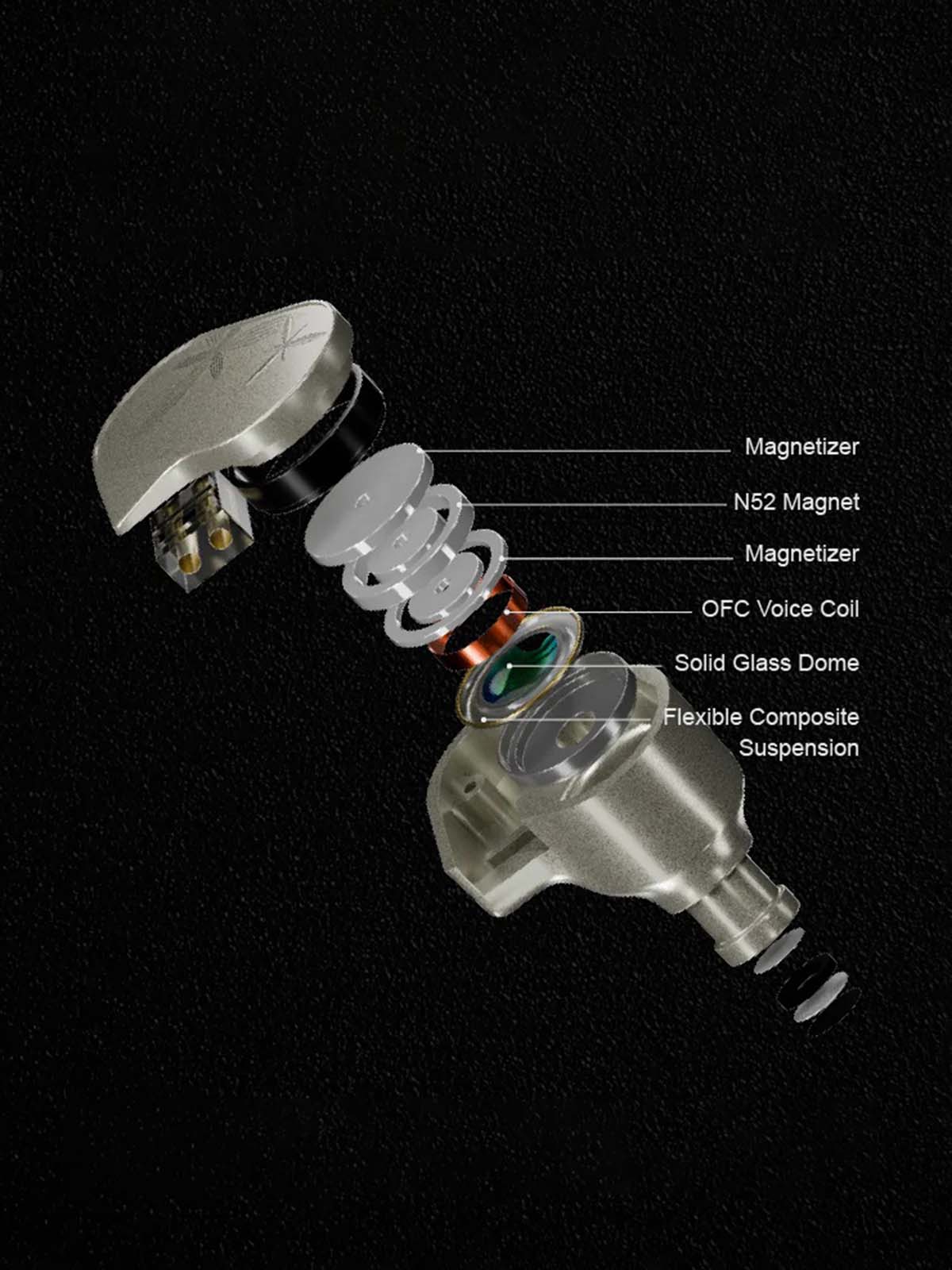 Magnetizer

N52 Magnet

Magnetizer

OFC Voice Coil

Solid Glass Dome

Flexible Composite Suspension