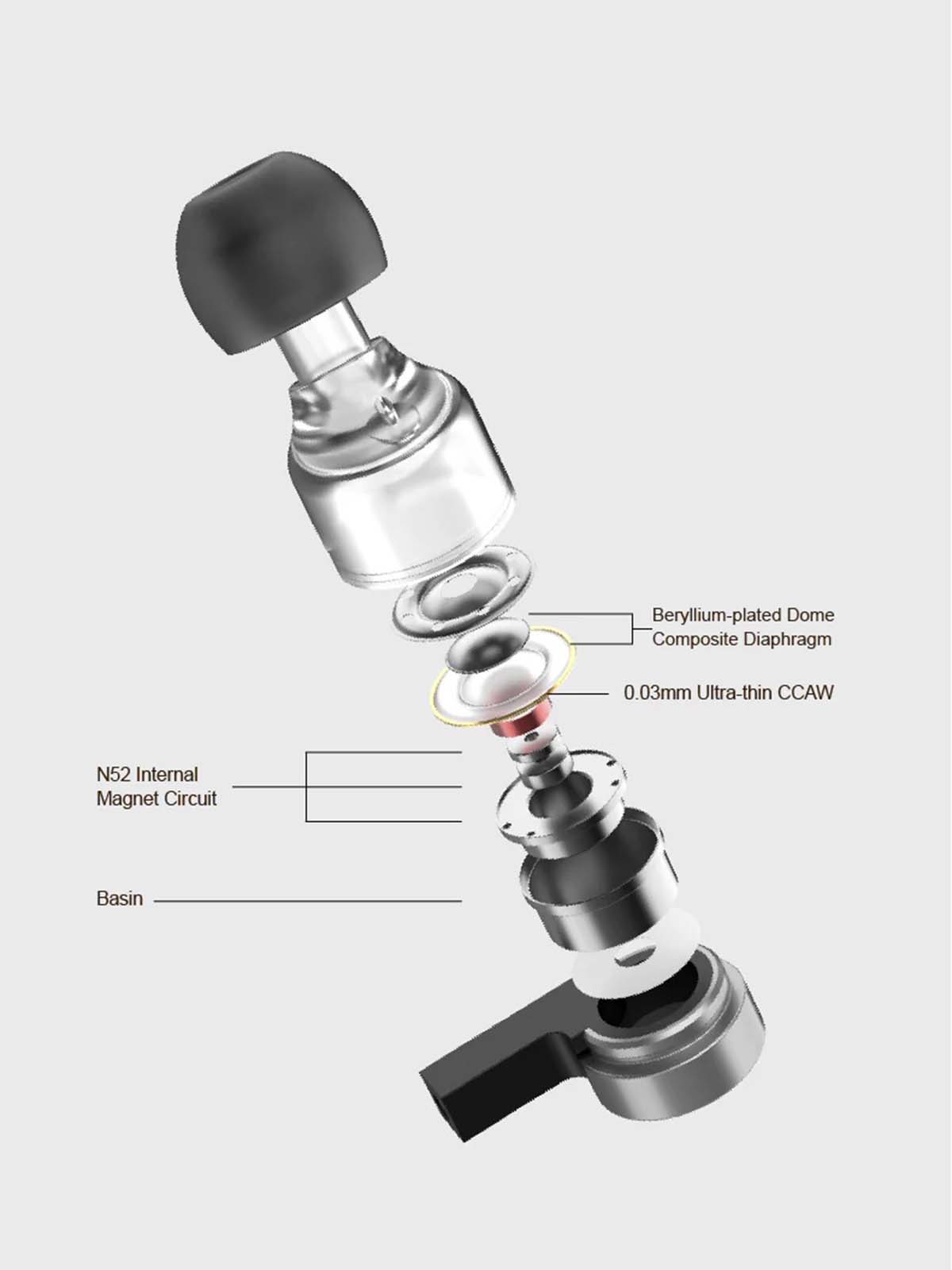 Beryllium-plated Dome
Composite Diaphragm

0.03mm Ultra-thin CCAW

N52 Internal
Magnet Circuit

Basin